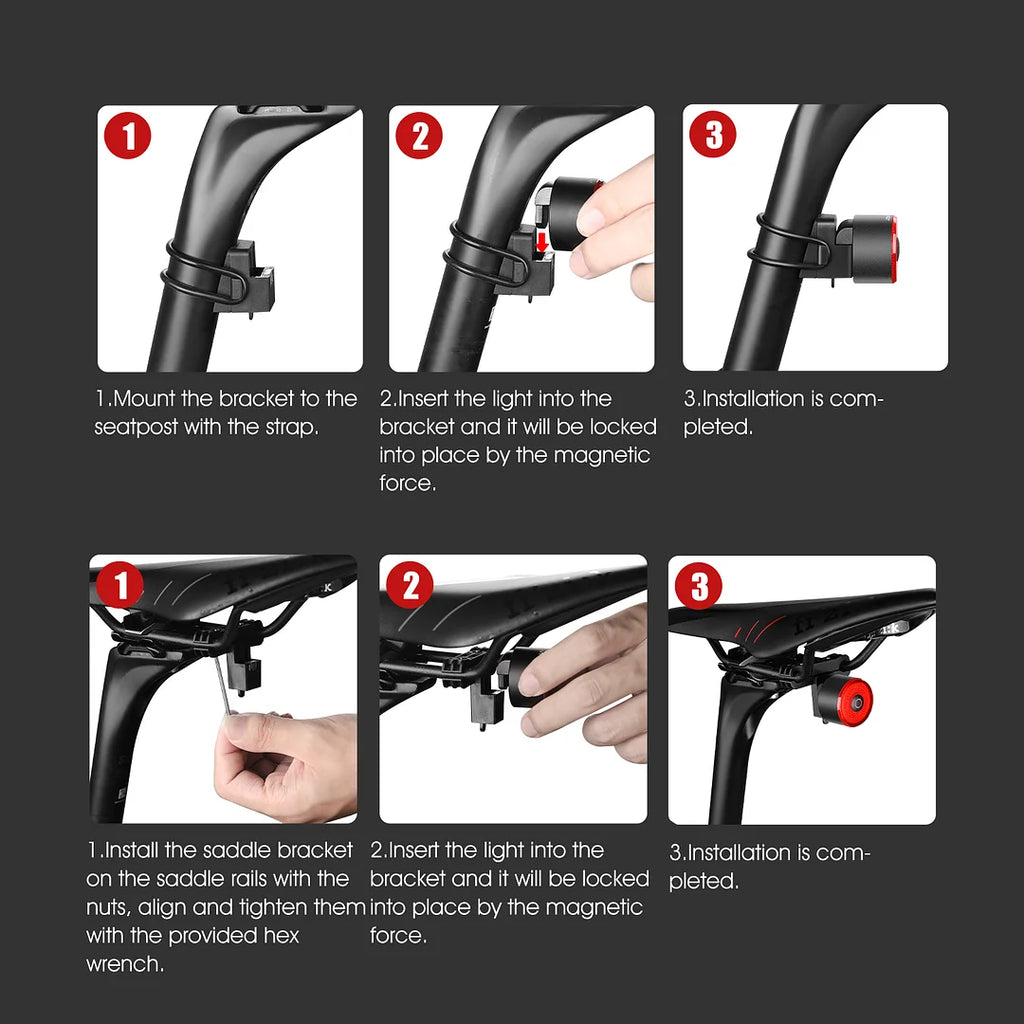 1

2

3

1.Mount the bracket to the seatpost with the strap.

2.Insert the light into the bracket and it will be locked into place by the magnetic force.

3.Installation is completed.

1

2

3

1.Install the saddle bracket on the saddle rails with the nuts, align and tighten them with the provided hex wrench.

2.Insert the light into the bracket and it will be locked into place by the magnetic force.

3.Installation is completed.